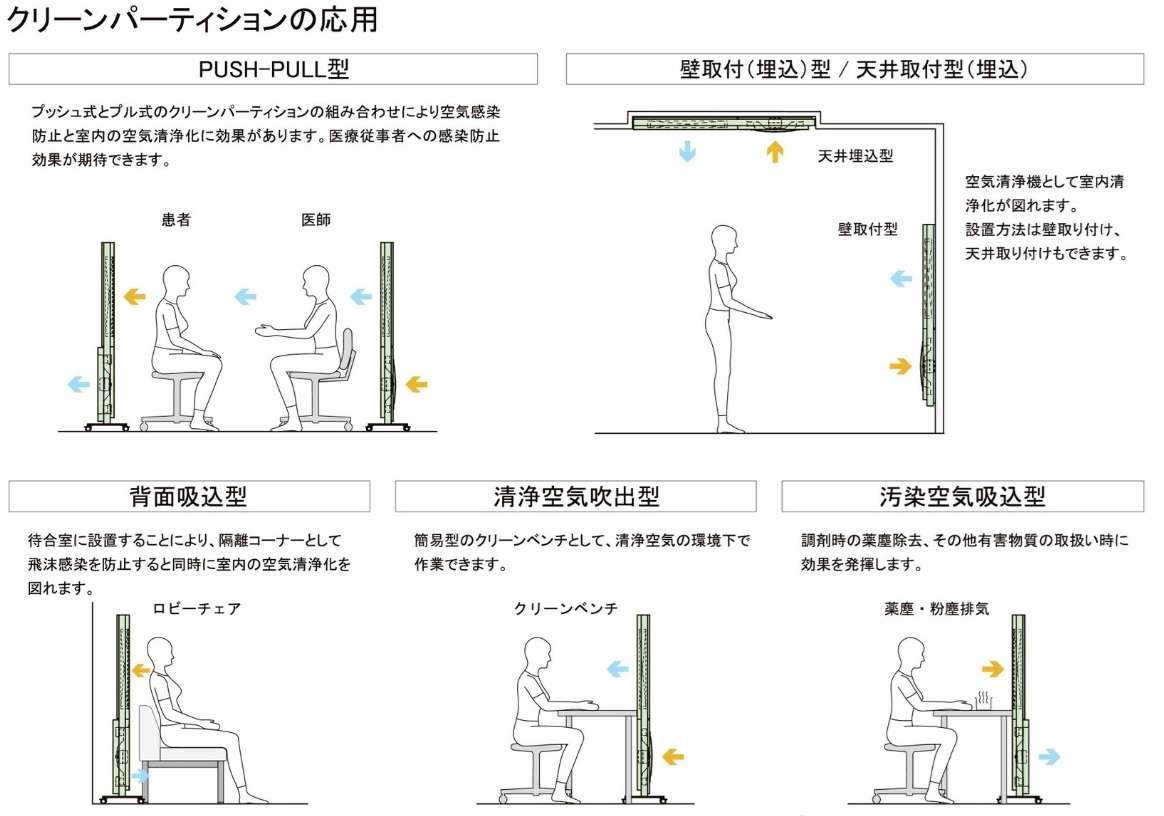 クリーンパーティションの応用

PUSH-PULL型

プッシュ式とプル式のクリーンパーティションの組み合わせにより空気感染防止と室内の空気清浄化に効果があります。医療従事者への感染防止効果が期待できます。

患者

医師

壁取付(埋込)型 / 天井取付型(埋込)

天井埋込型

壁取付型

空気清浄機として室内清浄化が図れます。
設置方法は壁取り付け、天井取り付けもできます。

背面吸込型

待合室に設置することにより、隔離コーナーとして飛沫感染を防止すると同時に室内の空気清浄化を図れます。

ロビーチェア

清浄空気吹出型

簡易型のクリーンベンチとして、清浄空気の環境下で作業できます。

クリーンベンチ

汚染空気吸込型

調剤時の薬塵除去、その他有害物質の取扱い時に効果を発揮します。

薬塵・粉塵排気